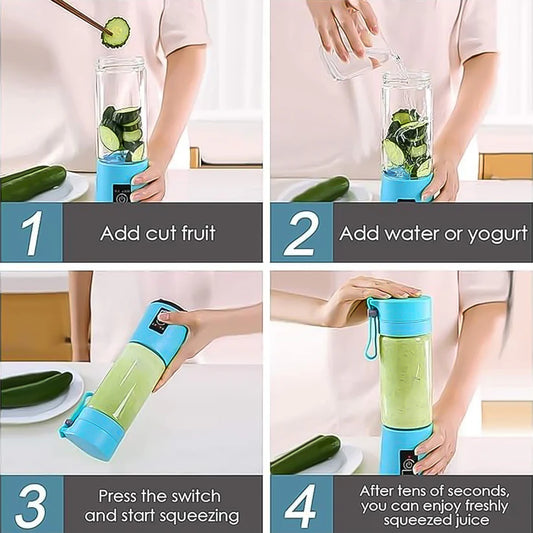 1 Add cut fruit

2 Add water or yogurt

3 Press the switch and start squeezing

4 After tens of seconds, you can enjoy freshly squeezed juice